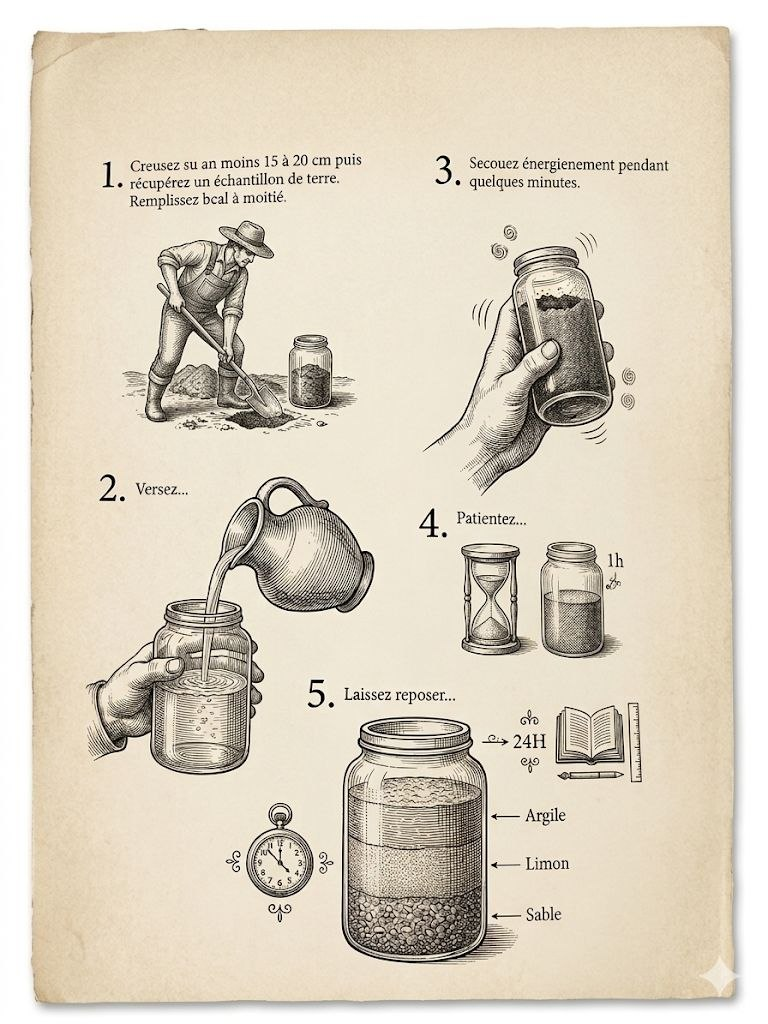 1. Creusez su an moins 15 à 20 cm puis récupérez un échantillon de terre. Remplissez bcal à moitié.

3. Secouez énergienement pendant quelques minutes.

2. Versez...

4. Patientez...

1h

5. Laissez reposer...

24H

Argile

Limon

Sable